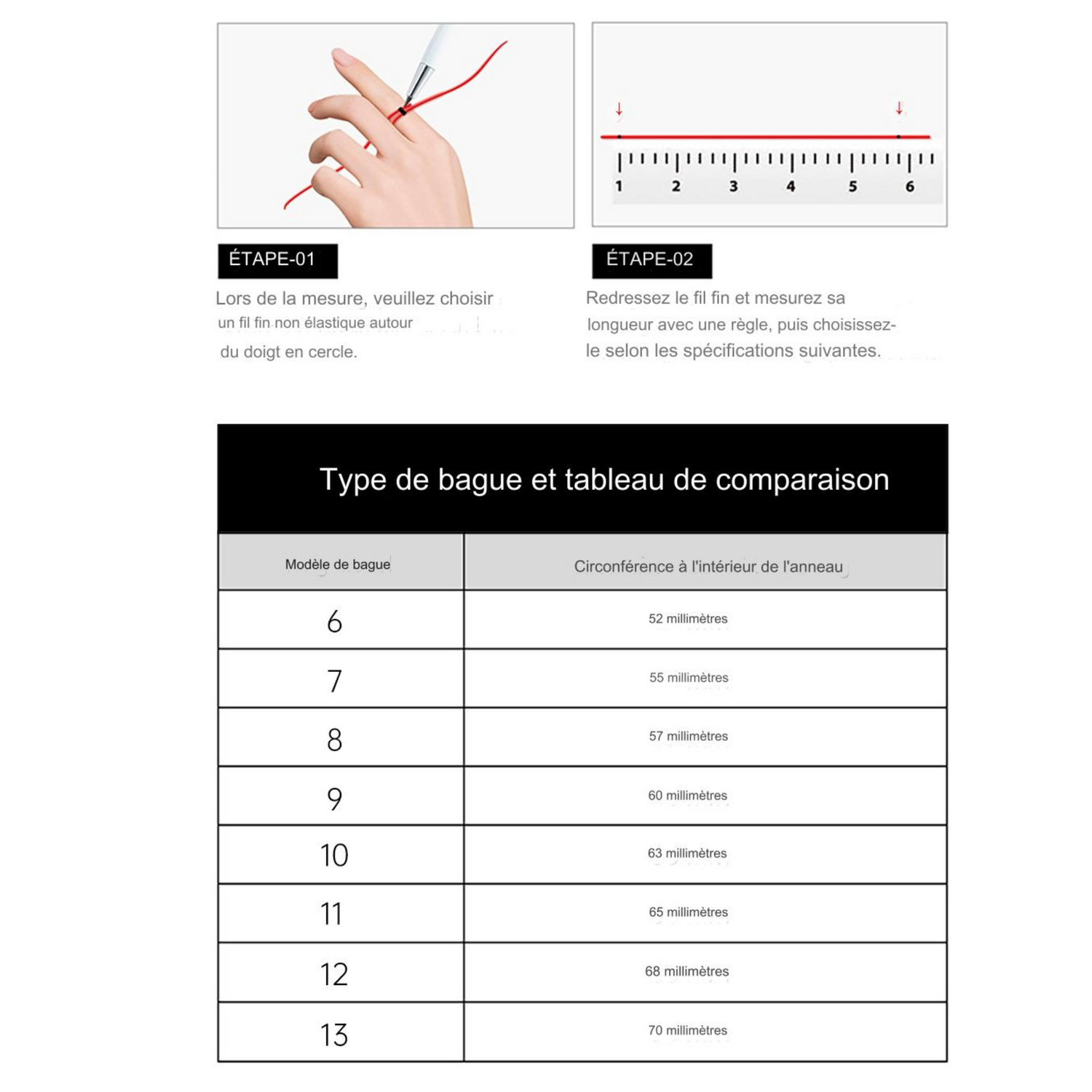 1 2 3 4 5 6

ÉTAPE-01

Lors de la mesure, veuillez choisir un fil fin non élastique autour du doigt en cercle.

ÉTAPE-02

Redressez le fil fin et mesurez sa longueur avec une règle, puis choisissez-le selon les spécifications suivantes.

Type de bague et tableau de comparaison

| Modèle de bague | Circonférence à l'intérieur de l'anneau |
|---|---|
| 6 | 52 millimètres |
| 7 | 55 millimètres |
| 8 | 57 millimètres |
| 9 | 60 millimètres |
| 10 | 63 millimètres |
| 11 | 65 millimètres |
| 12 | 68 millimètres |
| 13 | 70 millimètres |